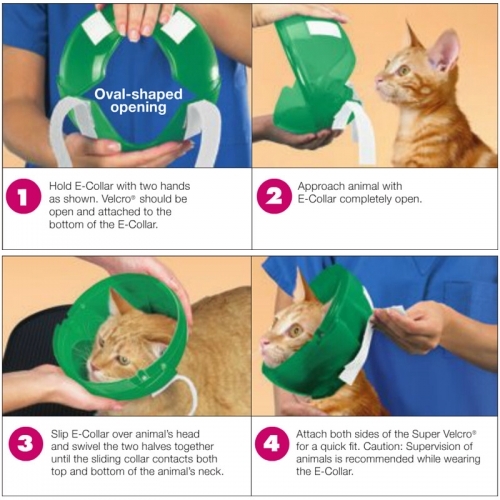 Oval-shaped opening

1 Hold E-Collar with two hands as shown. Velcro® should be open and attached to the bottom of the E-Collar.

2 Approach animal with E-Collar completely open.

3 Slip E-Collar over animal's head and swivel the two halves together until the sliding collar contacts both top and bottom of the animal's neck.

4 Attach both sides of the Super Velcro® for a quick fit. Caution: Supervision of animals is recommended while wearing the E-Collar.