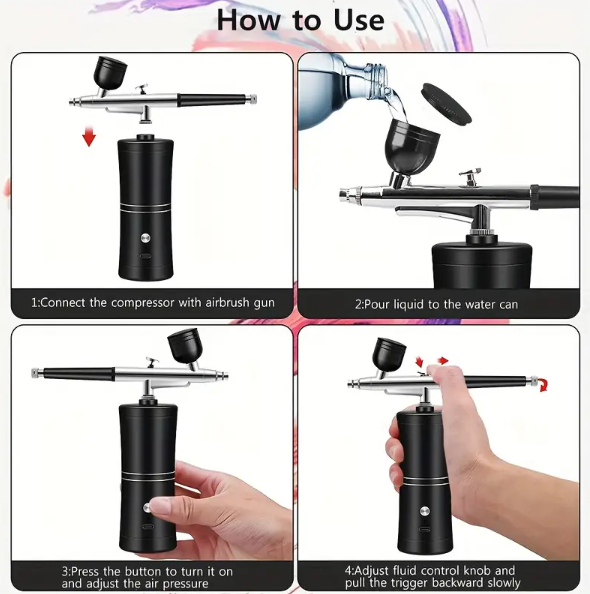 How to Use

1:Connect the compressor with airbrush gun

2:Pour liquid to the water can

3:Press the button to turn it on and adjust the air pressure

4:Adjust fluid control knob and pull the trigger backward slowly