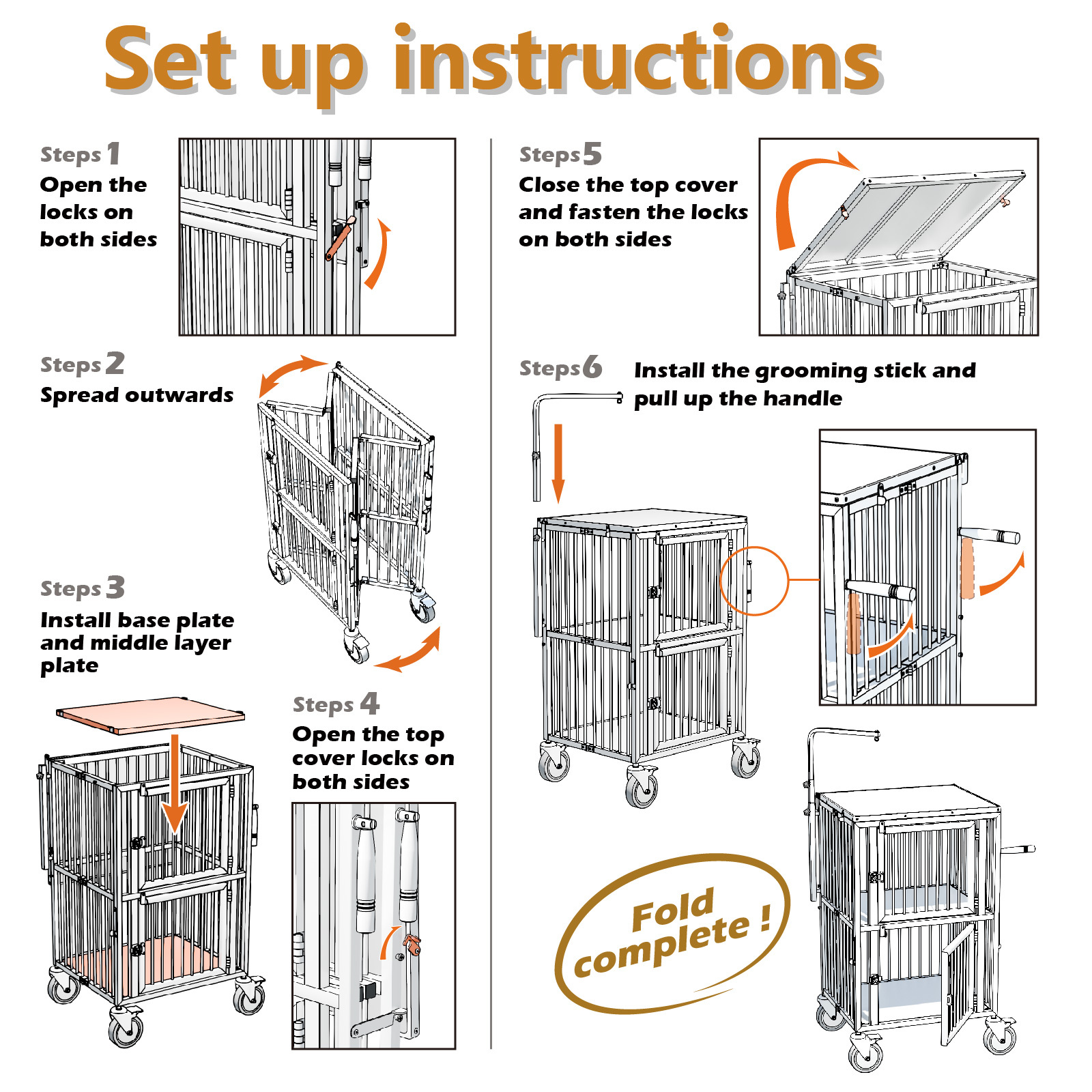 Set up instructions

Steps 1
Open the locks on both sides

Steps 2
Spread outwards

Steps 3
Install base plate and middle layer plate

Steps 4
Open the top cover locks on both sides

Steps 5
Close the top cover and fasten the locks on both sides

Steps 6
Install the grooming stick and pull up the handle

Fold complete !