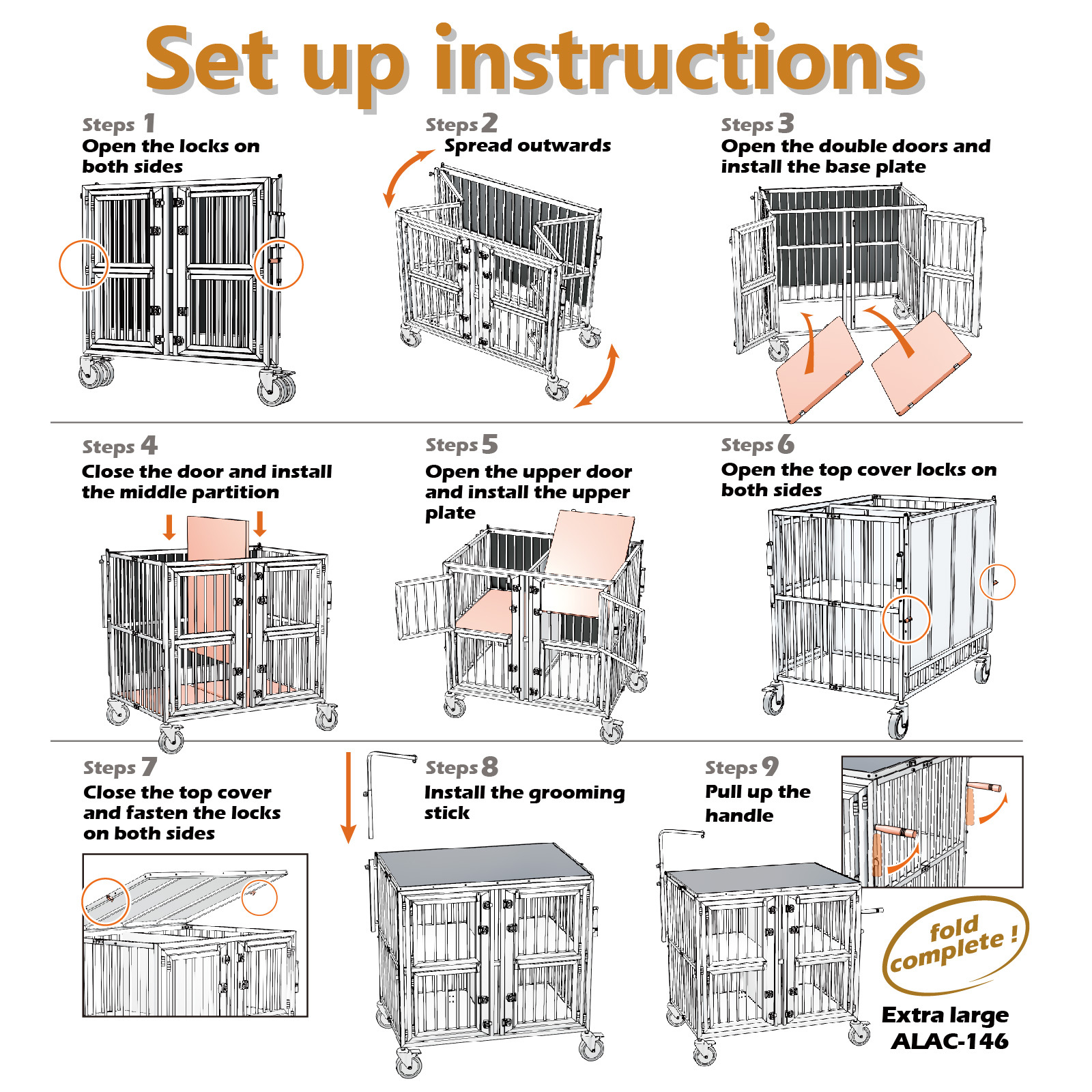 Set up instructions

Steps 1
Open the locks on both sides

Steps 2
Spread outwards

Steps 3
Open the double doors and install the base plate

Steps 4
Close the door and install the middle partition

Steps 5
Open the upper door and install the upper plate

Steps 6
Open the top cover locks on both sides

Steps 7
Close the top cover and fasten the locks on both sides

Steps 8
Install the grooming stick

Steps 9
Pull up the handle

fold complete !

Extra large
ALAC-146