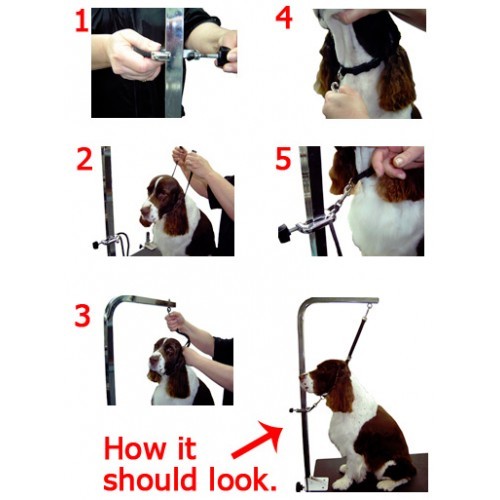 1

4

2

5

3

How it should look.