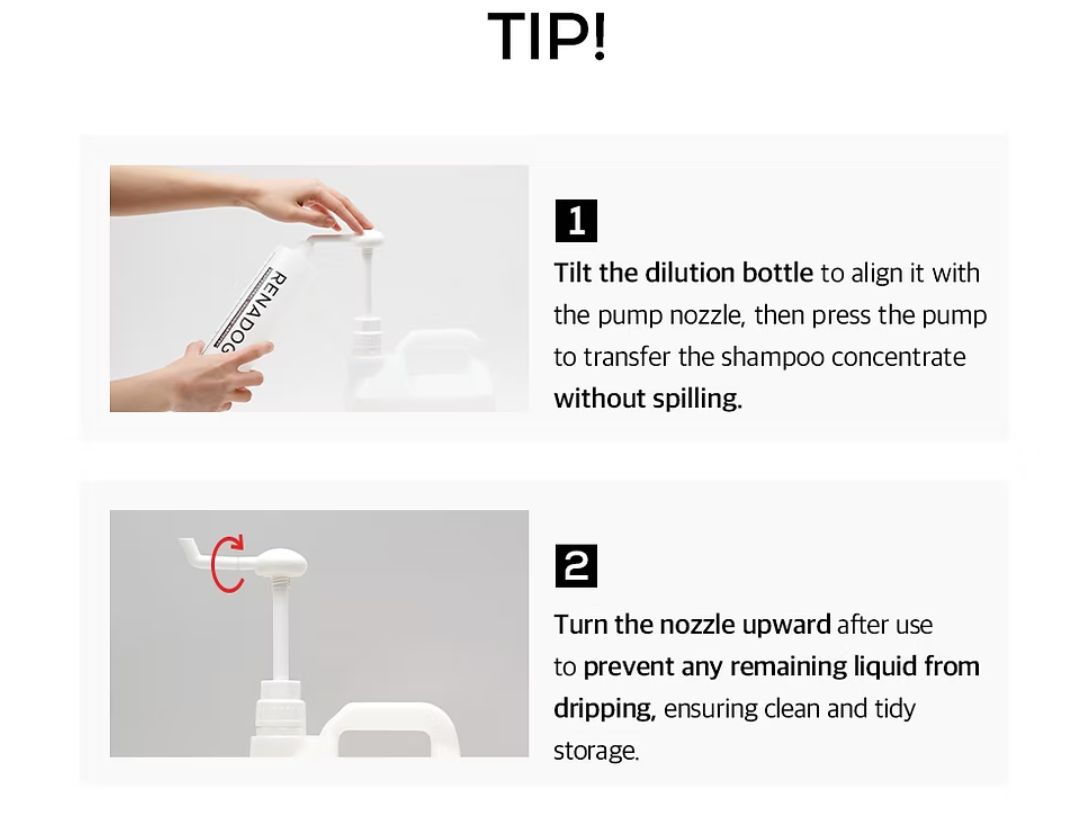 TIP!

RENADOG

1

Tilt the dilution bottle to align it with the pump nozzle, then press the pump to transfer the shampoo concentrate without spilling.

2

Turn the nozzle upward after use to prevent any remaining liquid from dripping, ensuring clean and tidy storage.